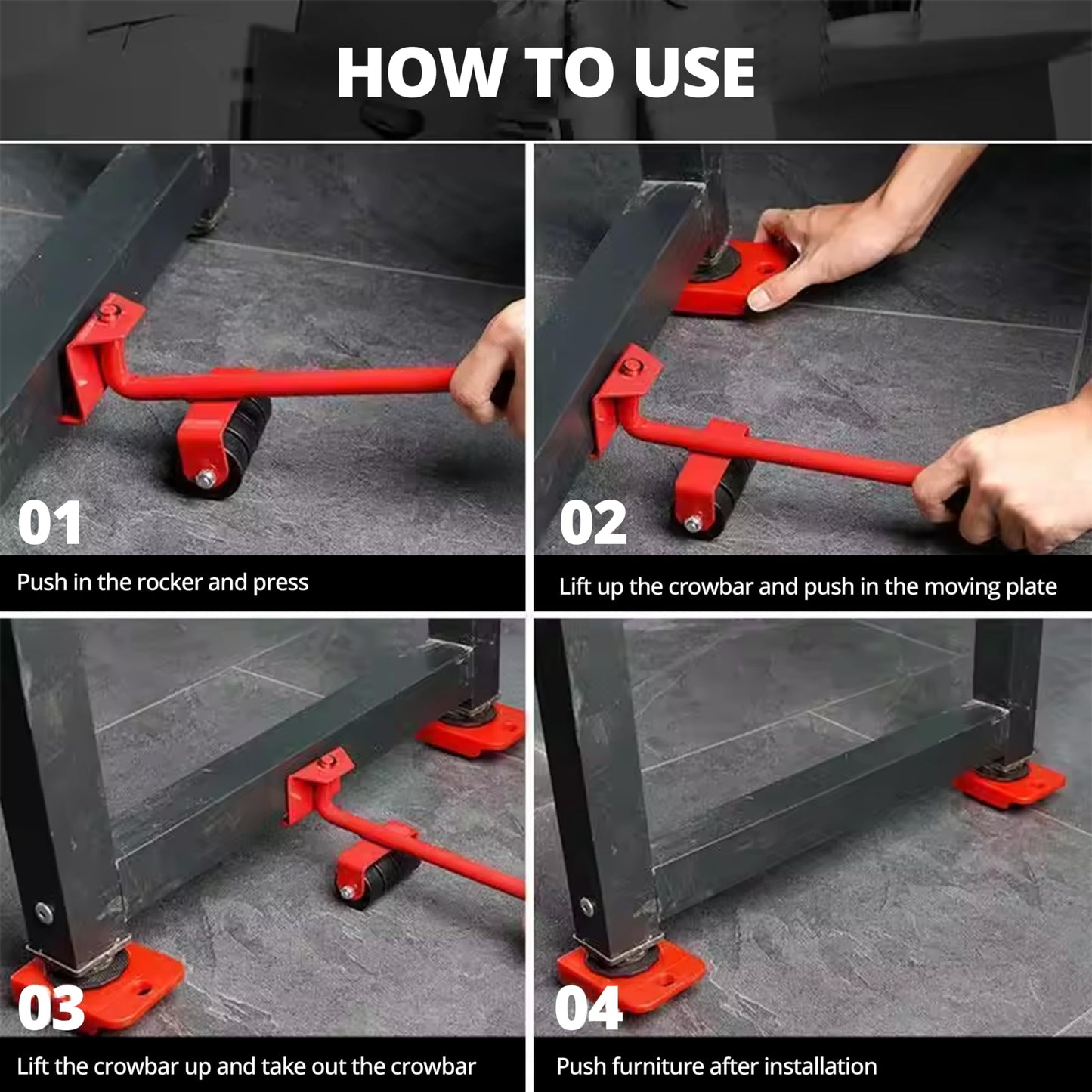 HOW TO USE

01

Push in the rocker and press

02

Lift up the crowbar and push in the moving plate

03

Lift the crowbar up and take out the crowbar

04

Push furniture after installation